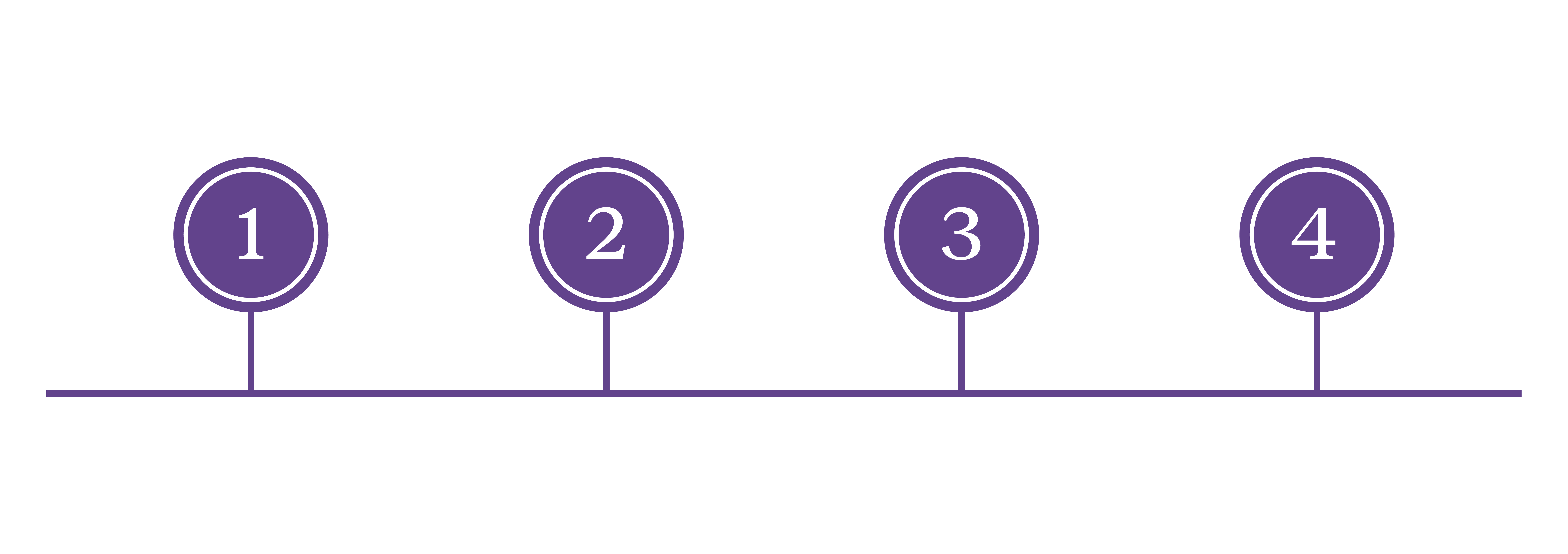 1

2

3

4